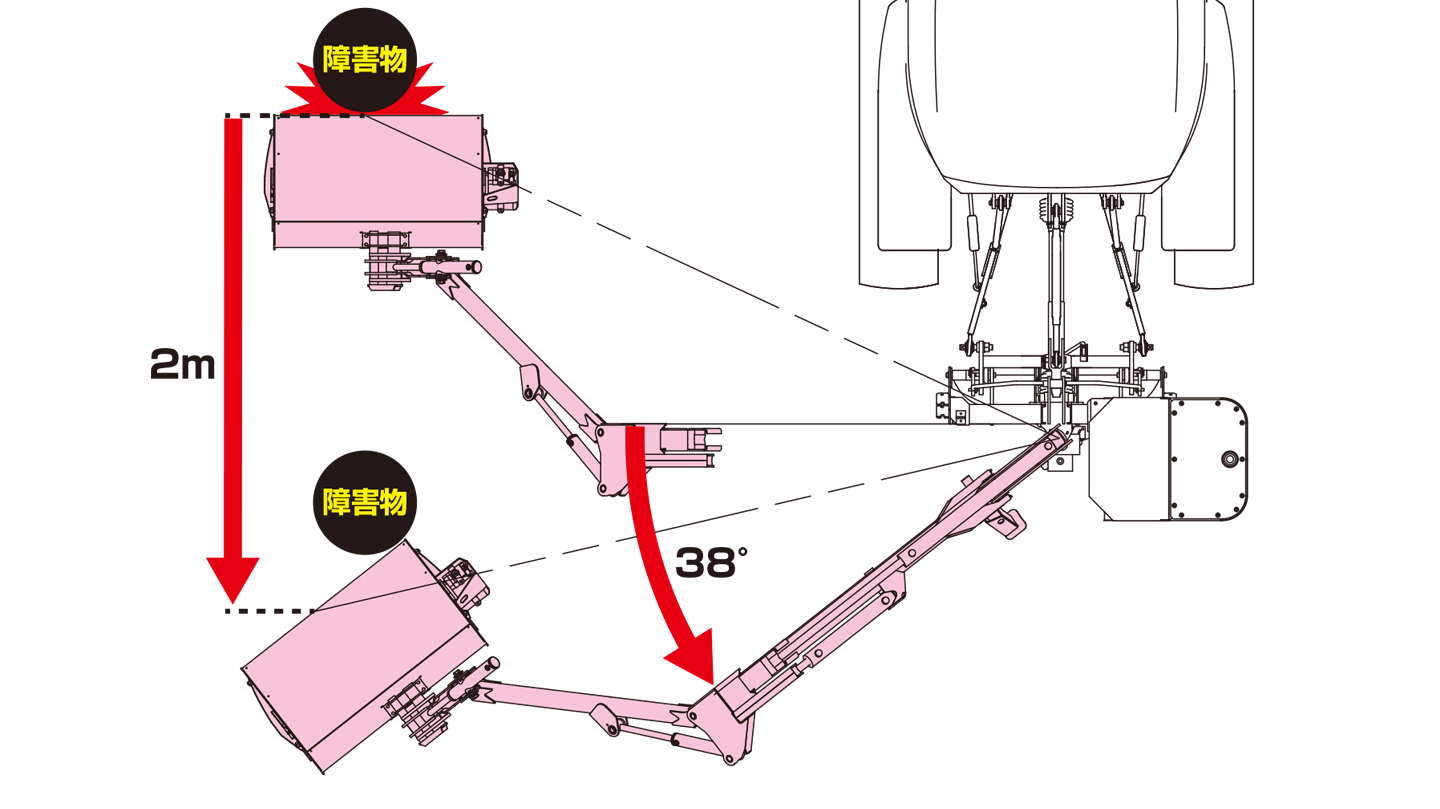 障害物

2m

障害物

38°